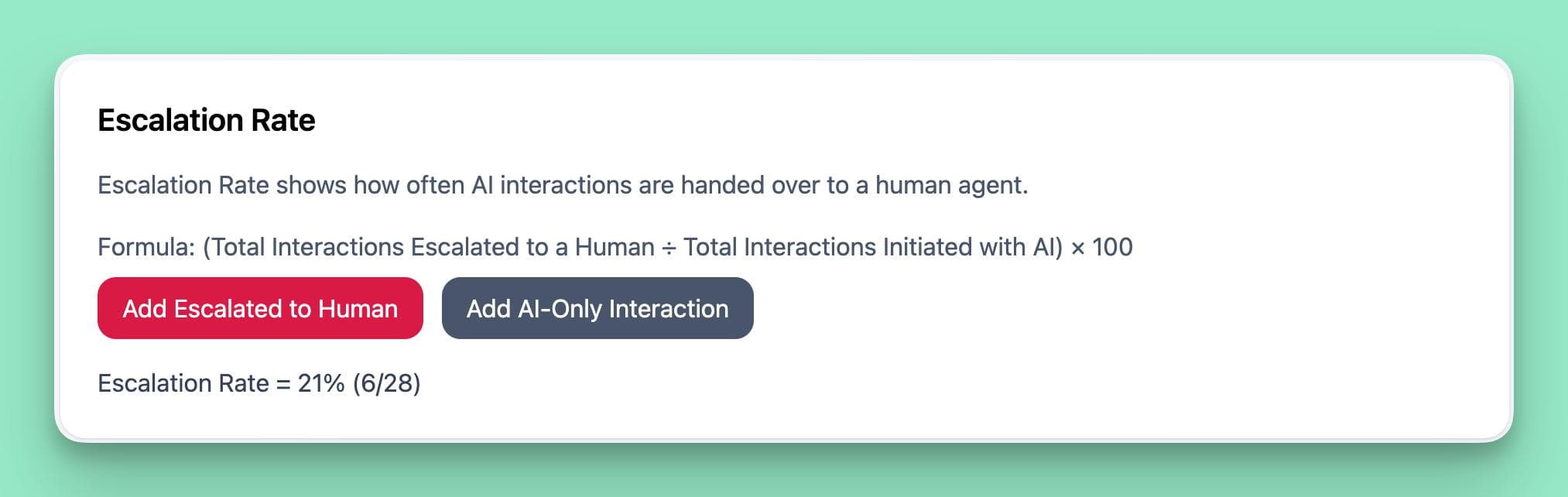 Escalation Rate

Escalation Rate shows how often AI interactions are handed over to a human agent.

Formula: (Total Interactions Escalated to a Human ÷ Total Interactions Initiated with AI) × 100

Add Escalated to Human

Add AI-Only Interaction

Escalation Rate = 21% (6/28)